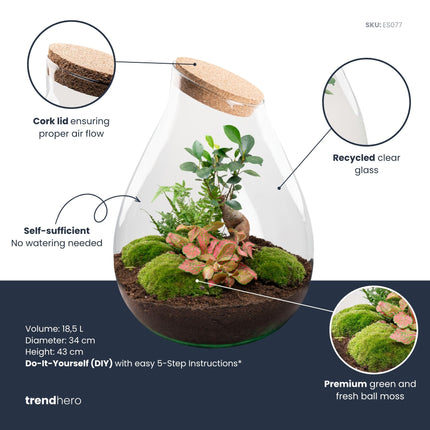 SKU: ES077

Cork lid ensuring proper air flow

Recycled clear glass

Self-sufficient
No watering needed

Volume: 18,5 L
Diameter: 34 cm
Height: 43 cm
Do-It-Yourself (DIY) with easy 5-Step Instructions*

Premium green and fresh ball moss

trendhero