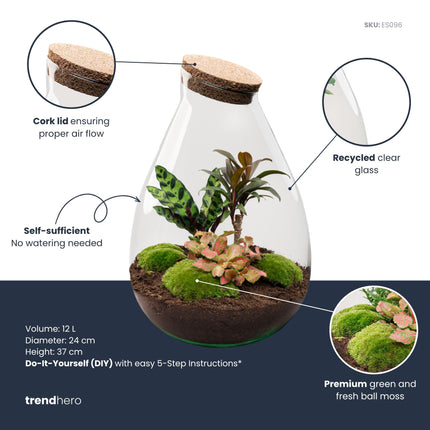 SKU: ES096

Cork lid ensuring proper air flow

Recycled clear glass

Self-sufficient
No watering needed

Volume: 12 L
Diameter: 24 cm
Height: 37 cm
Do-It-Yourself (DIY) with easy 5-Step Instructions*

Premium green and fresh ball moss

trendhero